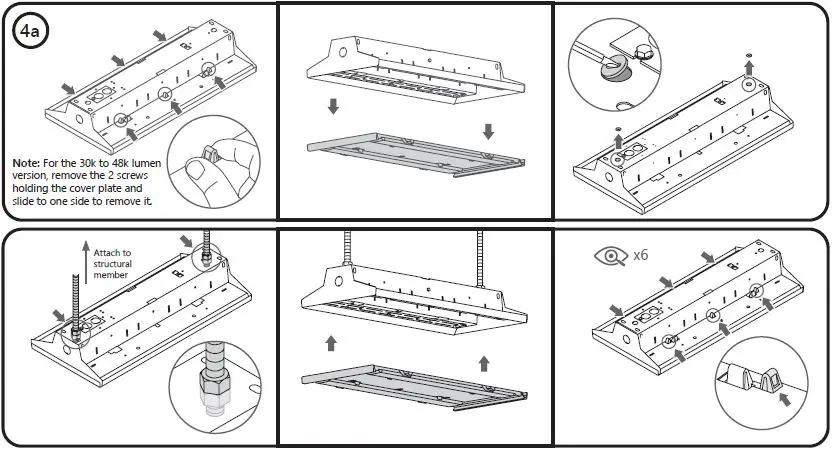 4a

Note: For the 30k to 48k lumen version, remove the 2 screws holding the cover plate and slide to one side to remove it.

Attach to structural member

x6