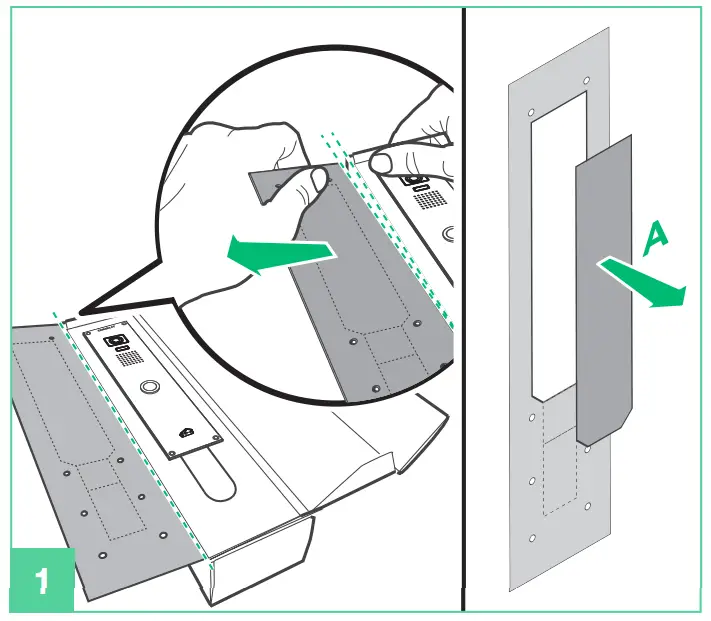 A

1