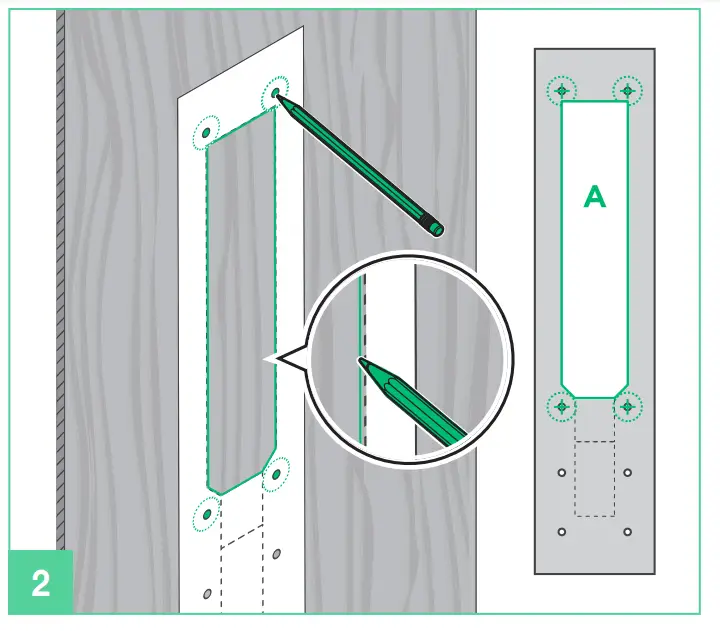 A

2