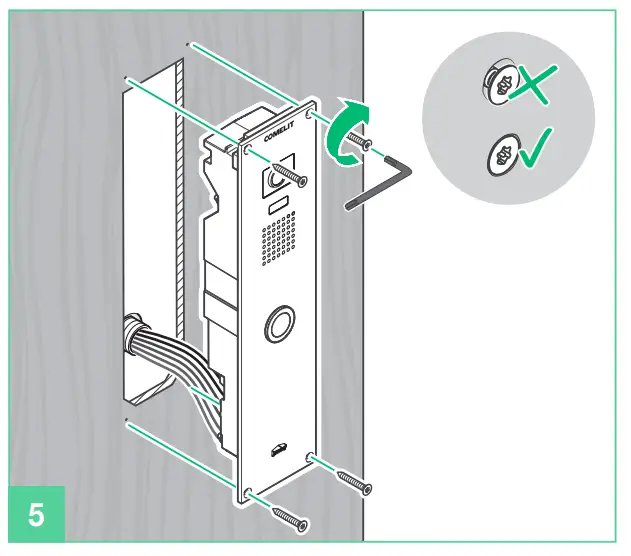 COMELIT

5