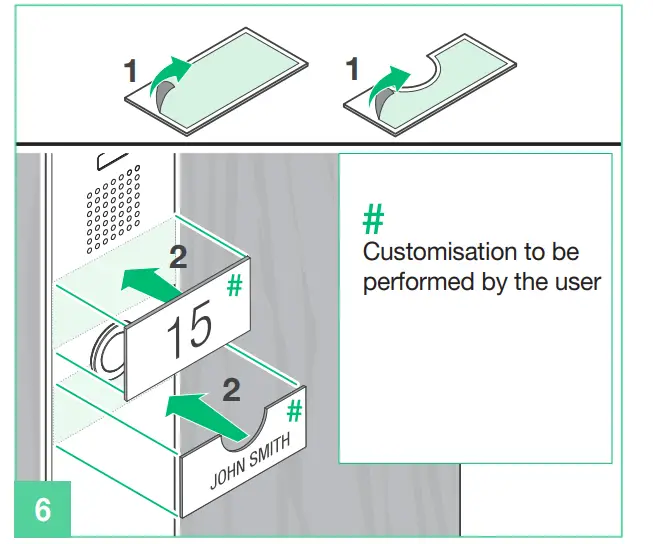 1

1

2

#

15

2

#

JOHN SMITH

#

Customisation to be performed by the user

6