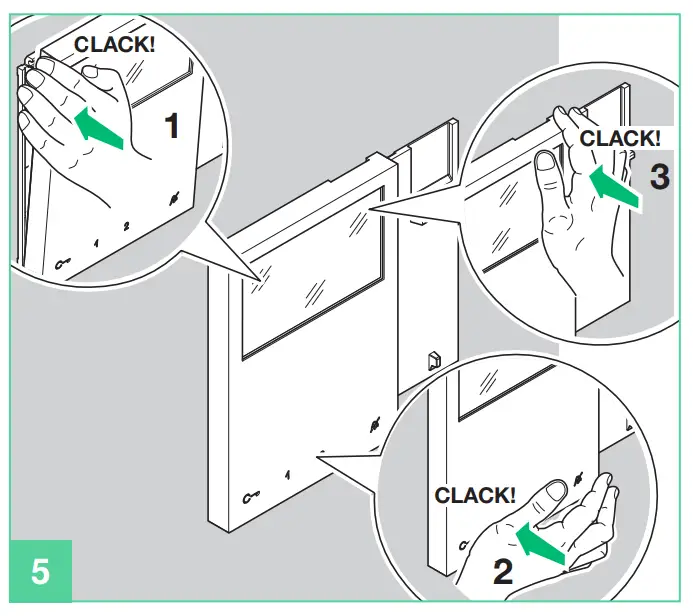 CLACK!

1

1 2

CLACK!

3

1

CLACK!

2

5