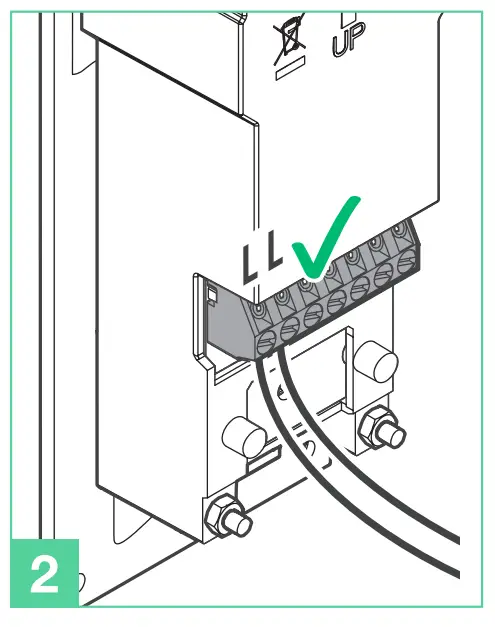 UP

L L

2