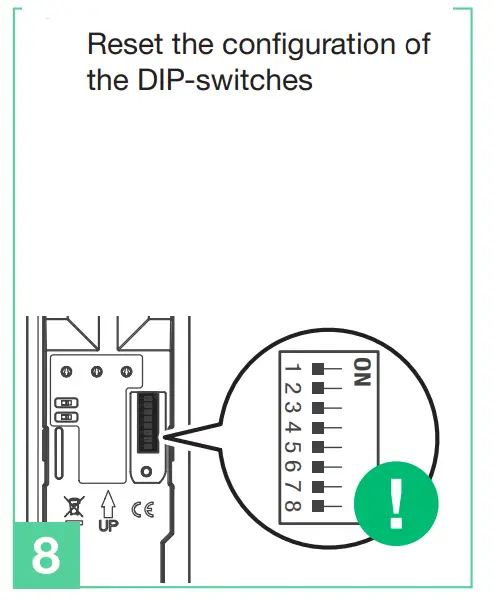 Reset the configuration of the DIP-switches

ON
1 2 3 4 5 6 7 8

!

UP
CE

8