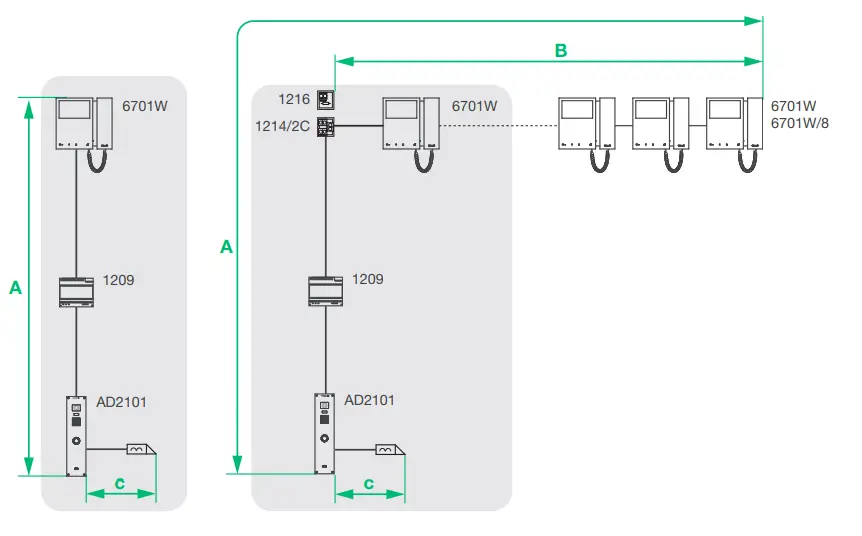 6701W

A

1209

AD2101

c

B

1216

1214/2C

6701W

6701W
6701W/8

A

1209

AD2101

c