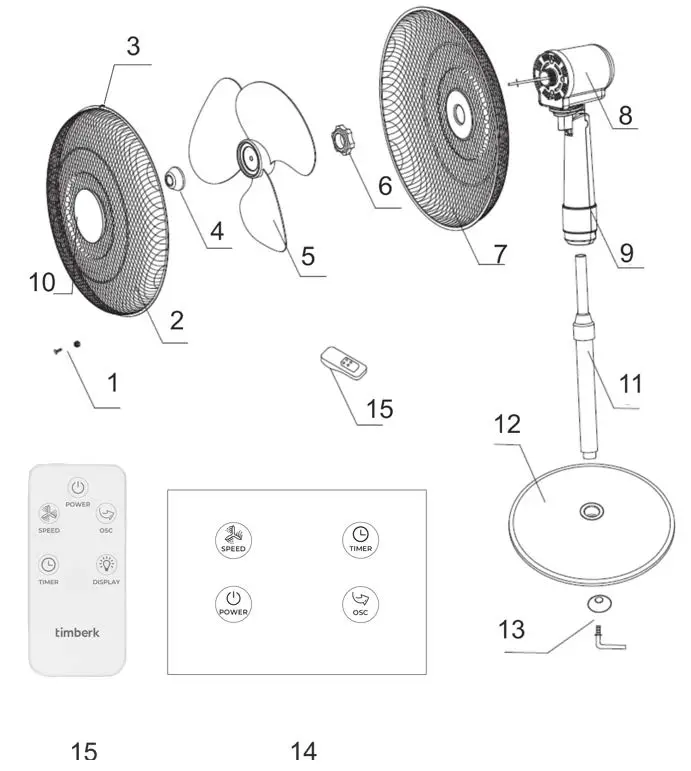 3
8
6
4
5
7
9
10
2
1
15
11
12
POWER
SPEED
OSC
TIMER
DISPLAY
timberk
SPEED
TIMER
POWER
OSC
13
15
14