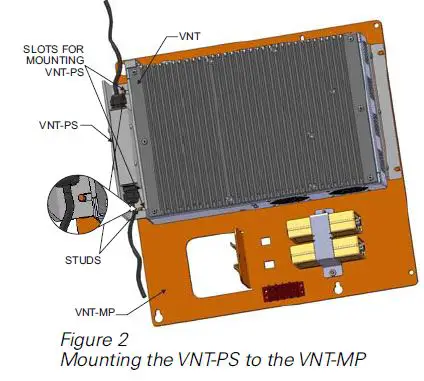 SLOTS FOR MOUNTING VNT-PS

VNT

VNT-PS

STUDS

VNT-MP

Figure 2
Mounting the VNT-PS to the VNT-MP