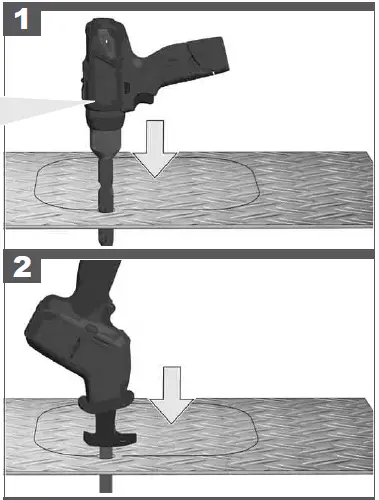 1

2