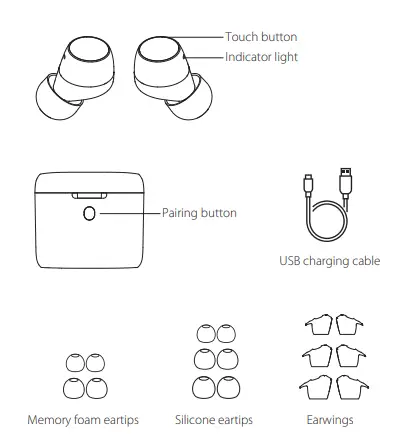 Touch button
Indicator light

Pairing button

USB charging cable

Memory foam eartips

Silicone eartips

Earwings