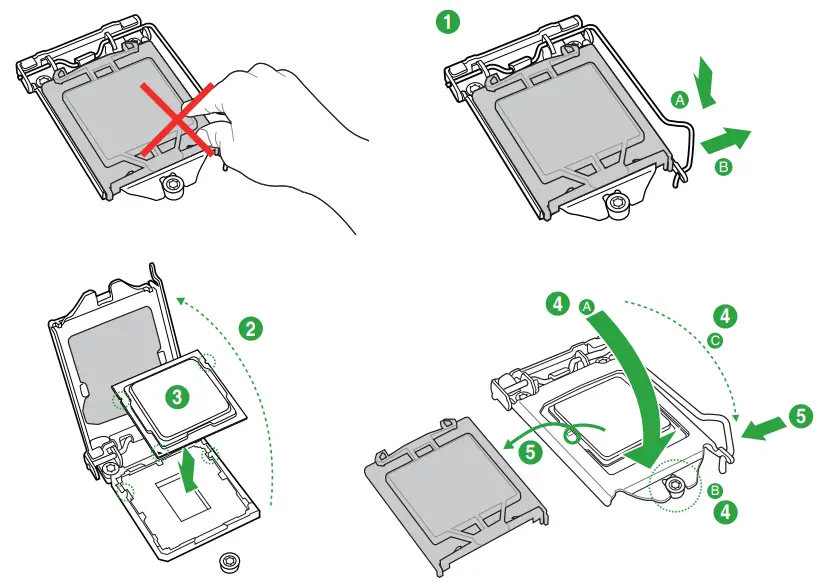 1
A
B
2
3
4
A
4
C
5
5
B
4