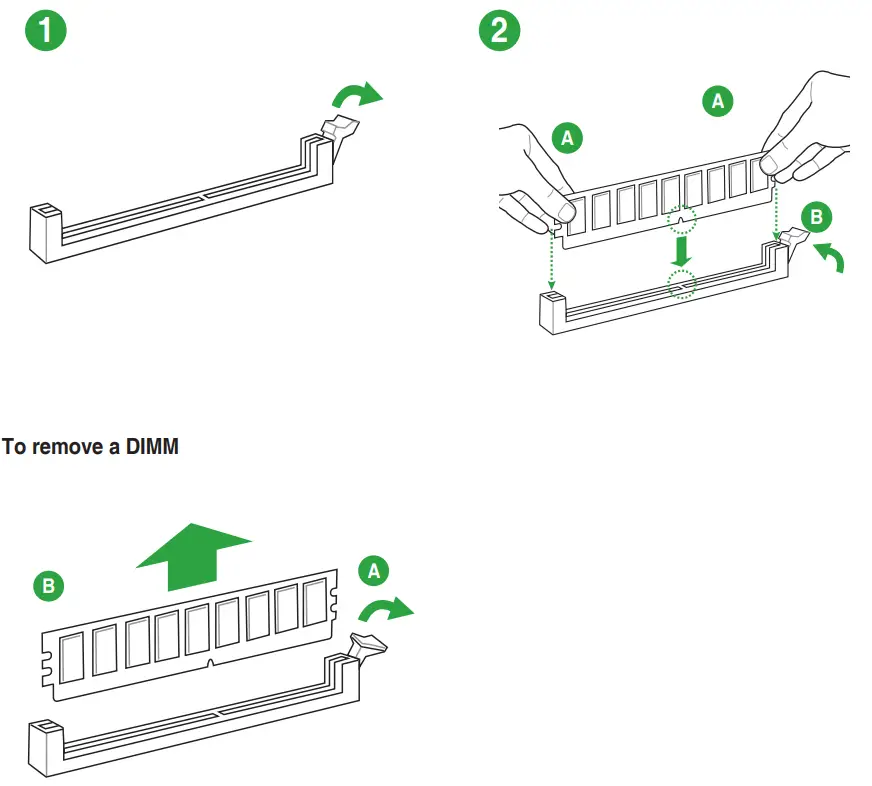 1

2

A

A

B

To remove a DIMM

B

A