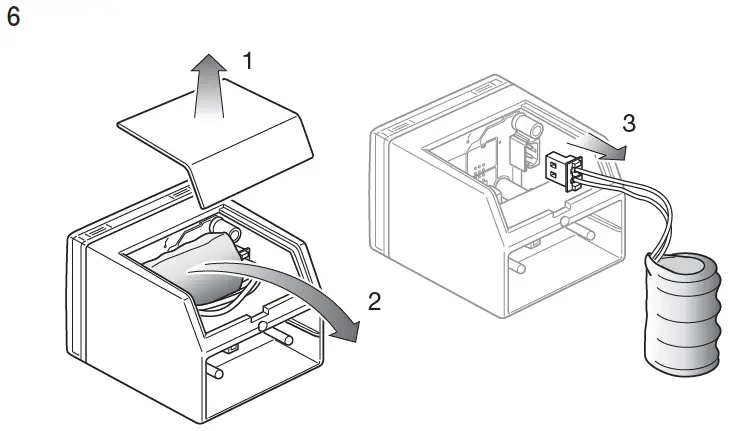 6

1

2

3