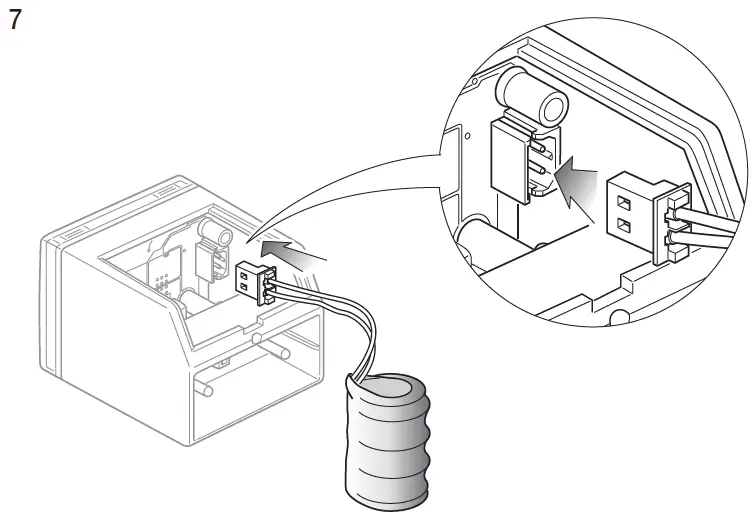 7