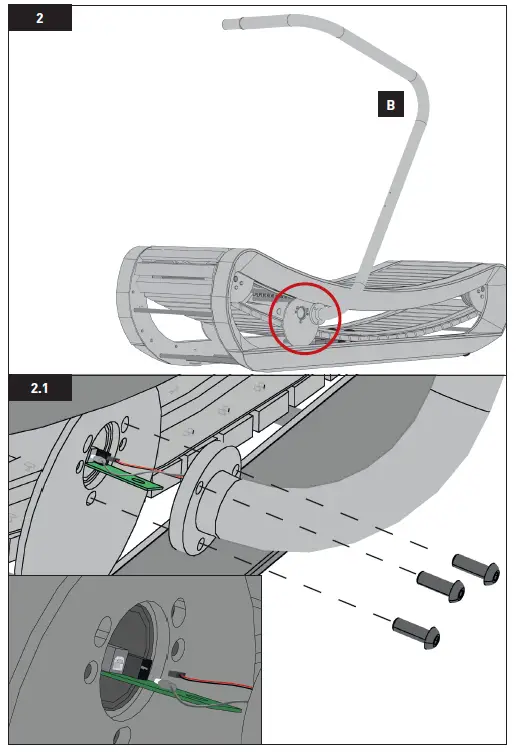 2

B

2.1