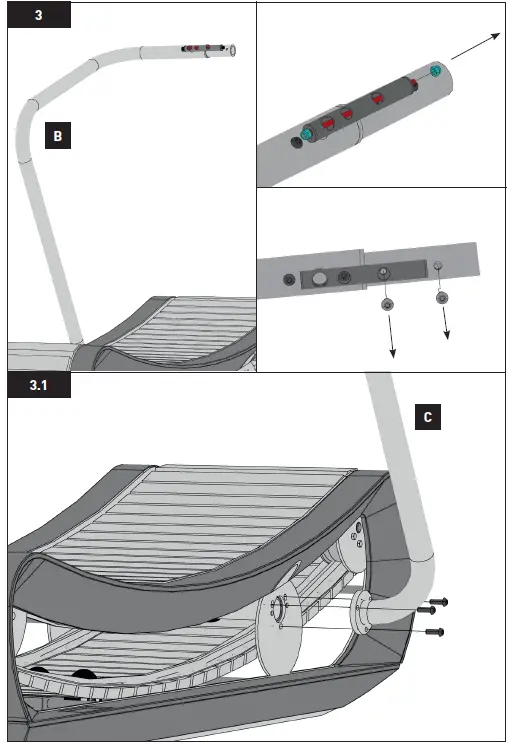 3

B

3.1

C