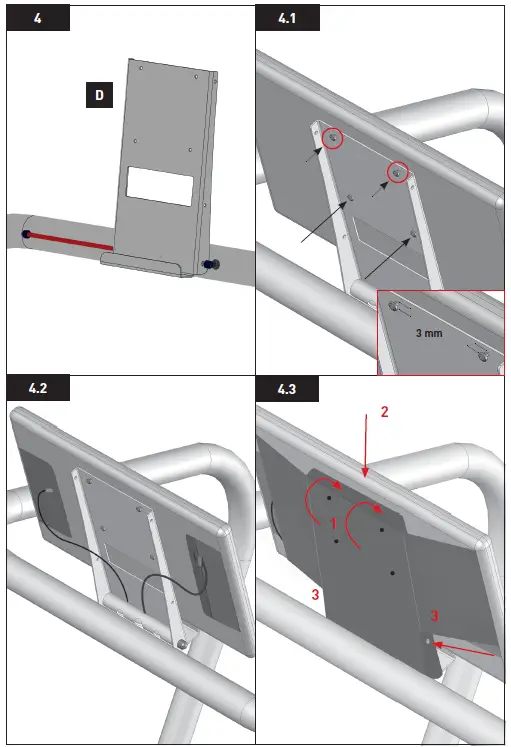 4

D

4.1

3 mm

4.2

4.3

2

1

3

3