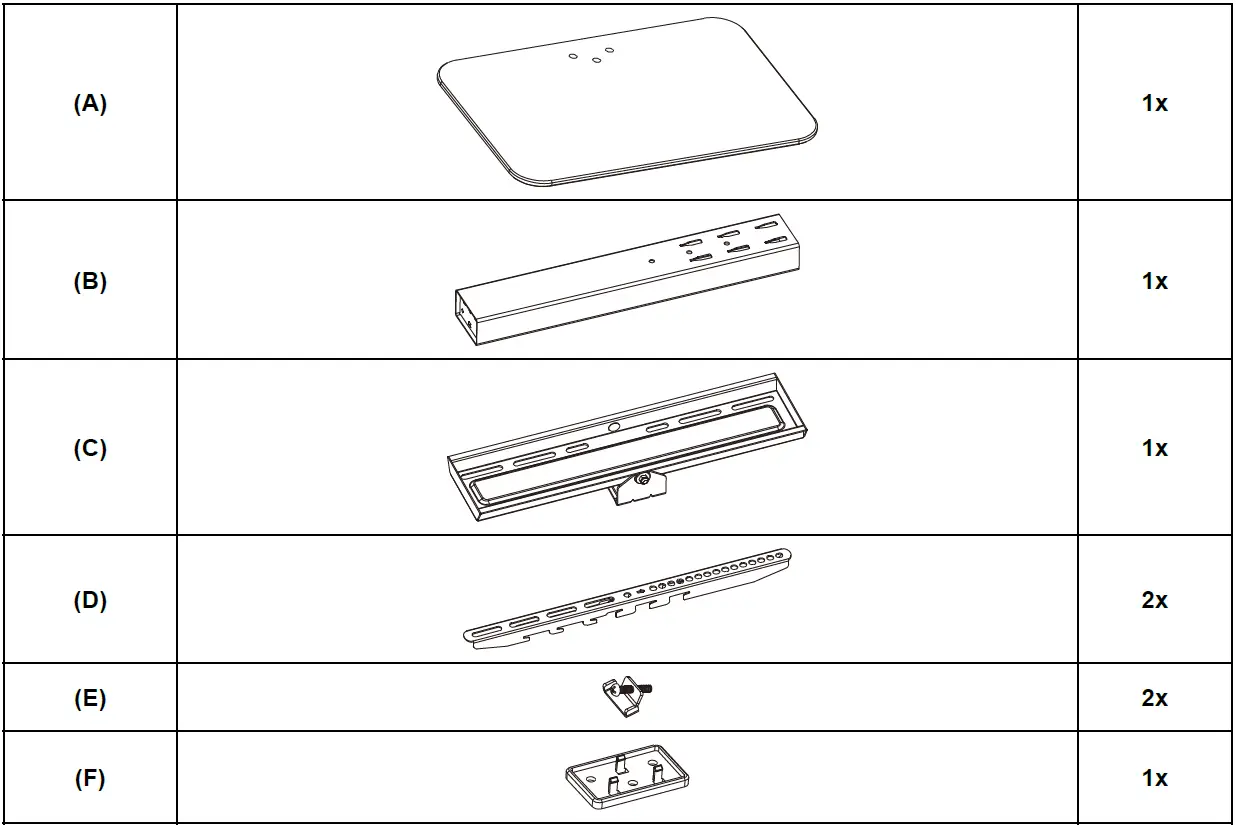 | (A) | | 1x |
|---|---|---|
| (B) | | 1x |
| (C) | | 1x |
| (D) | | 2x |
| (E) | | 2x |
| (F) | | 1x |