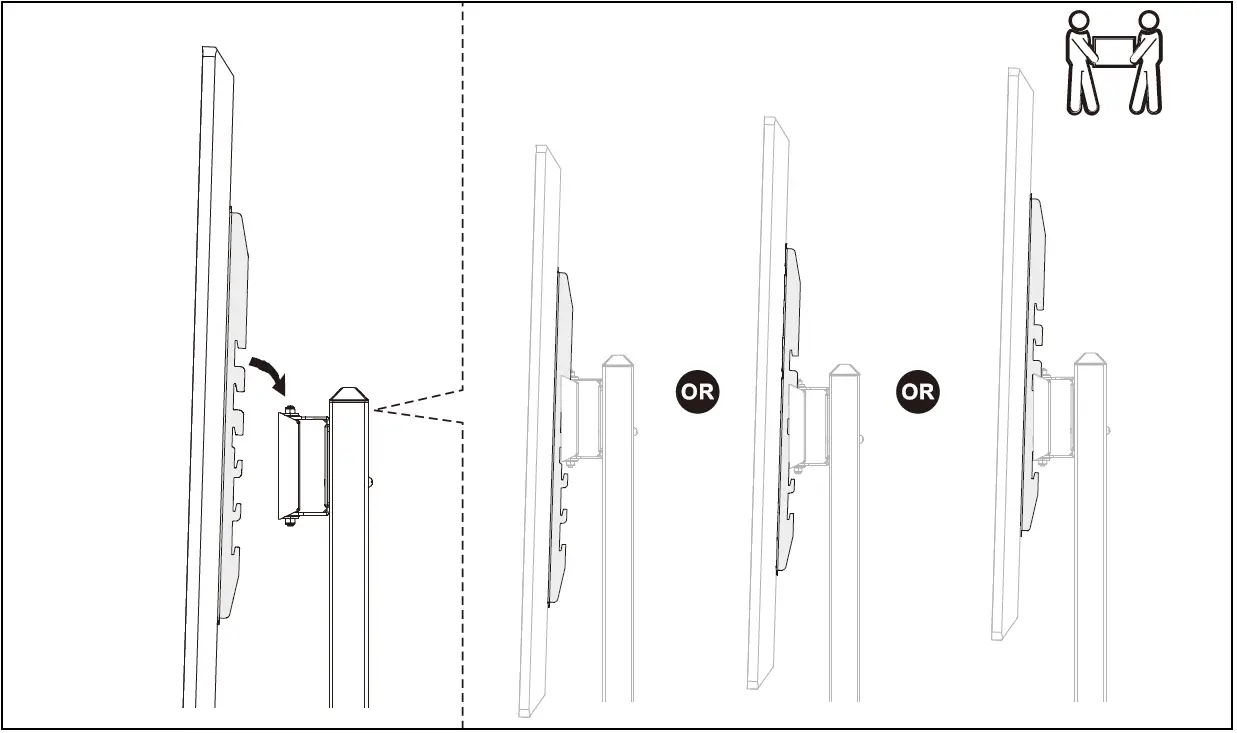 OR

OR