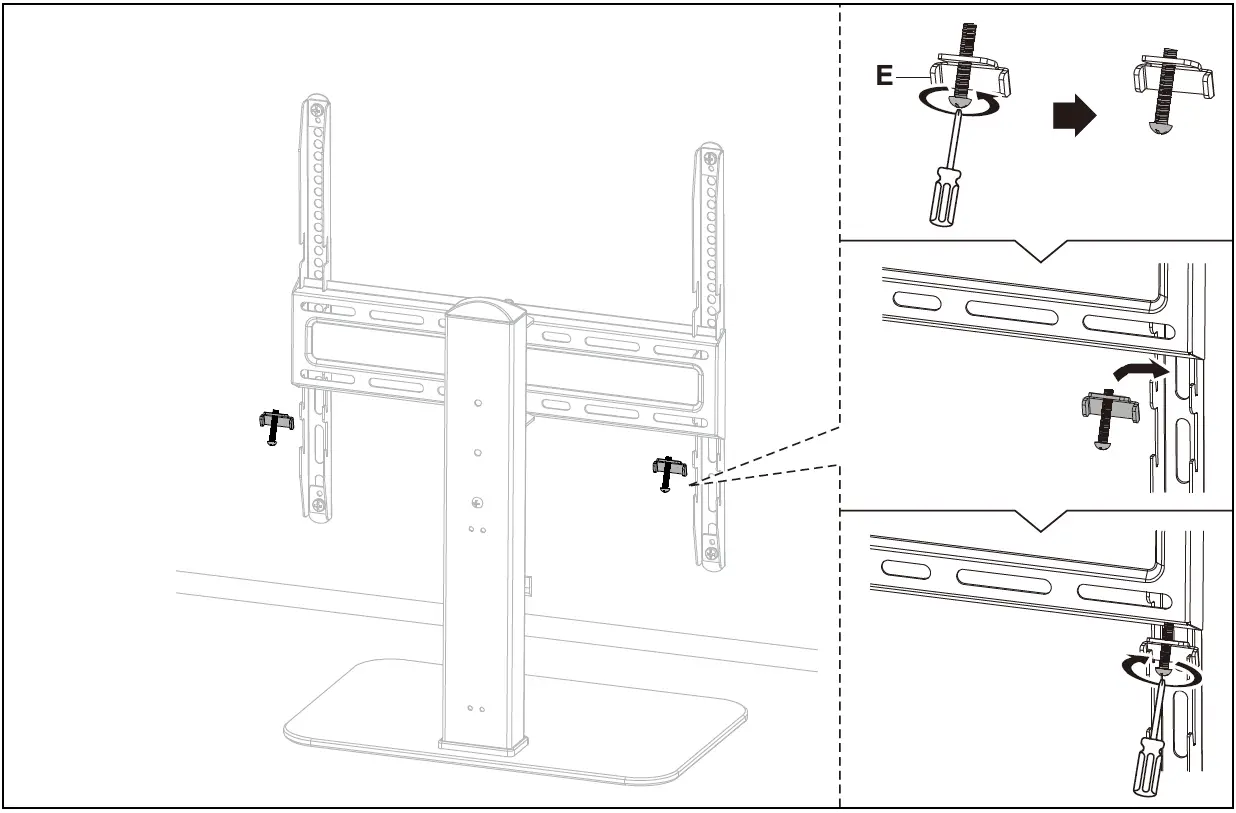 E