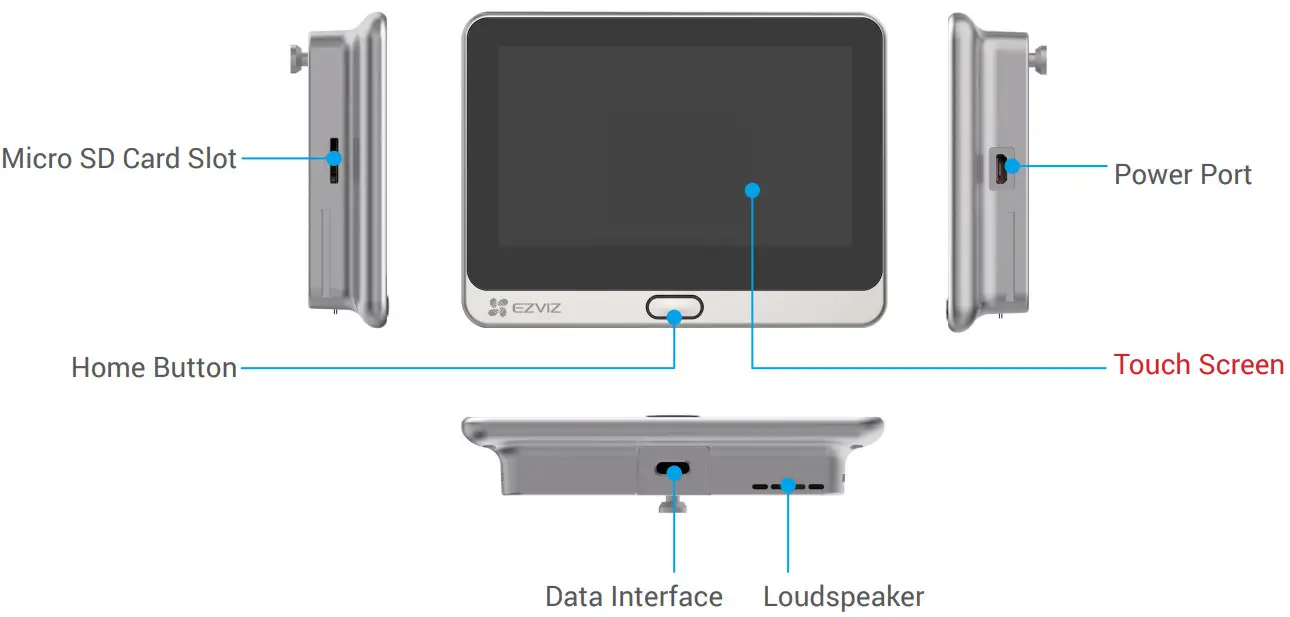 Micro SD Card Slot

Power Port

EZVIZ

Home Button

Touch Screen

Data Interface

Loudspeaker