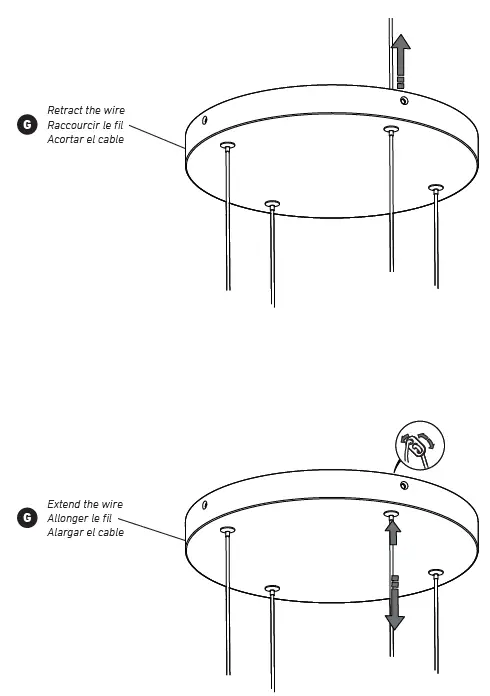 G
Retract the wire
Raccourcir le fil
Acortar el cable

G
Extend the wire
Allonger le fil
Alargar el cable