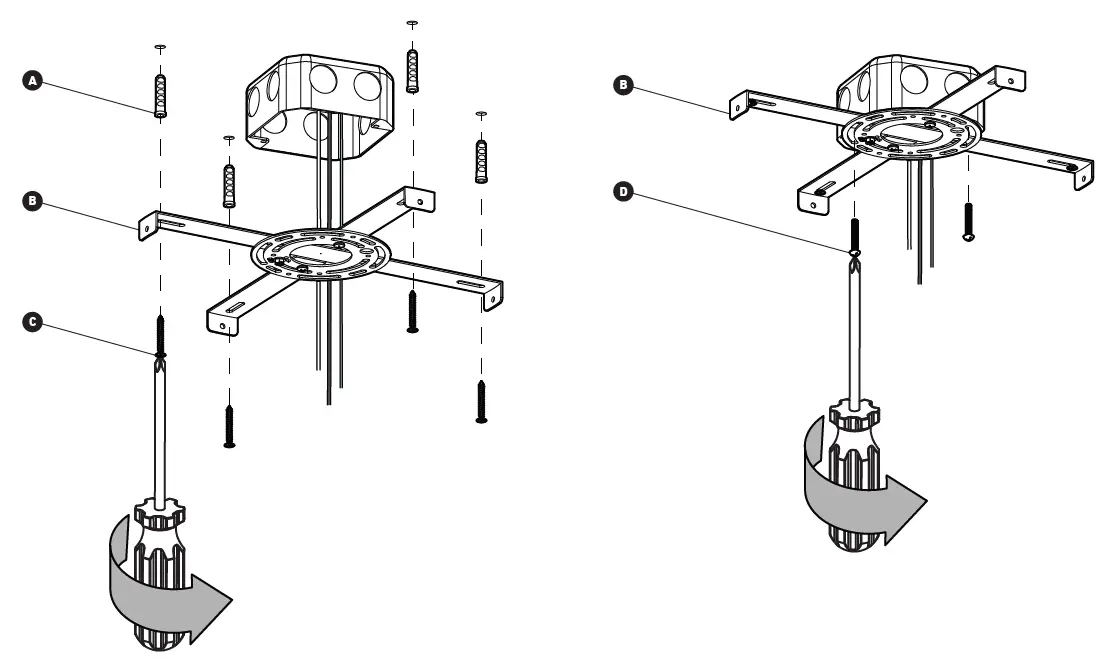 A
B
C
B
D