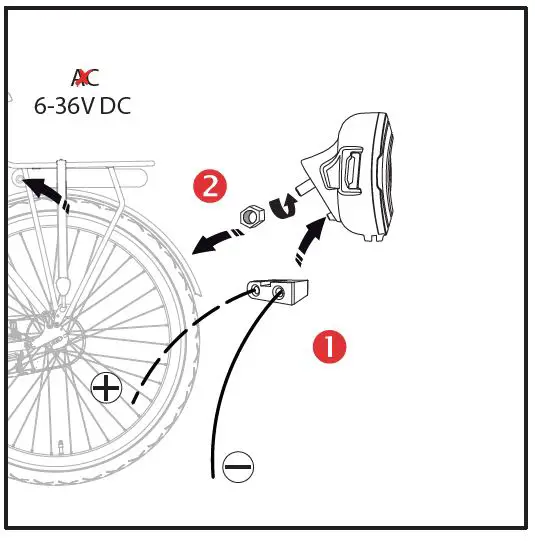 AC
6-36V DC

2

1

+

−