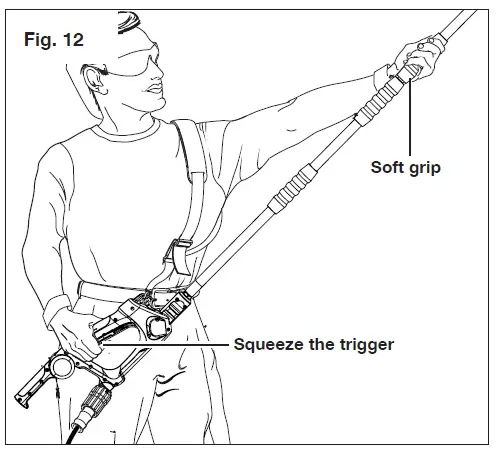 Fig. 12

Soft grip

Squeeze the trigger