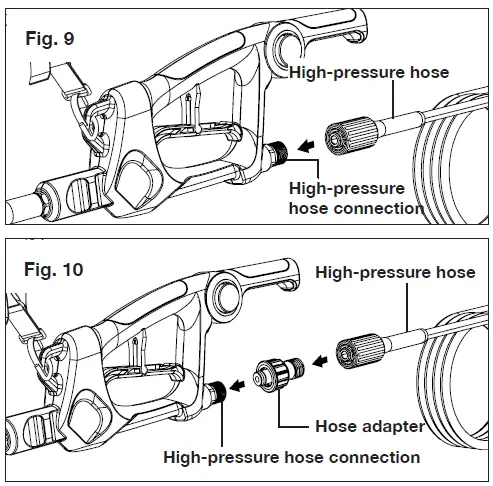 Fig. 9

High-pressure hose

High-pressure hose connection

Fig. 10

High-pressure hose

Hose adapter

High-pressure hose connection