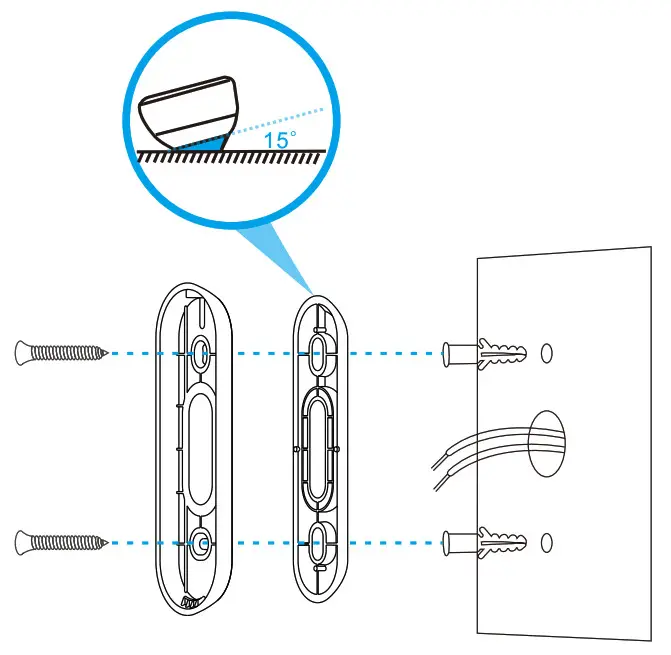 15°