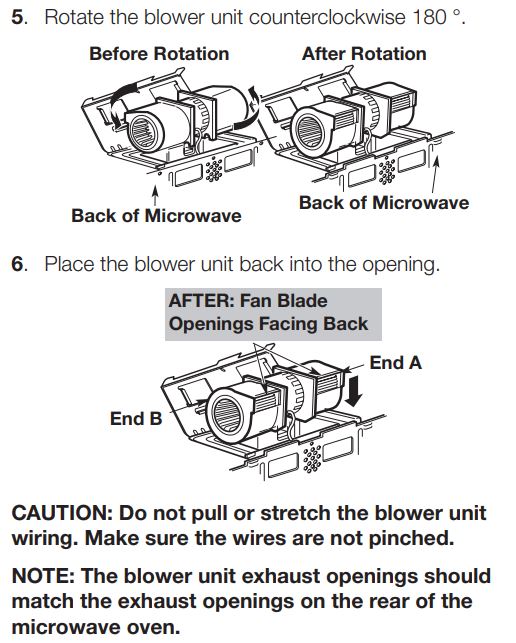 5. Rotate the blower unit counterclockwise 180 °.

Before Rotation

After Rotation

Back of Microwave

Back of Microwave

6. Place the blower unit back into the opening.

AFTER: Fan Blade Openings Facing Back

End A

End B

CAUTION: Do not pull or stretch the blower unit wiring. Make sure the wires are not pinched.

NOTE: The blower unit exhaust openings should match the exhaust openings on the rear of the microwave oven.