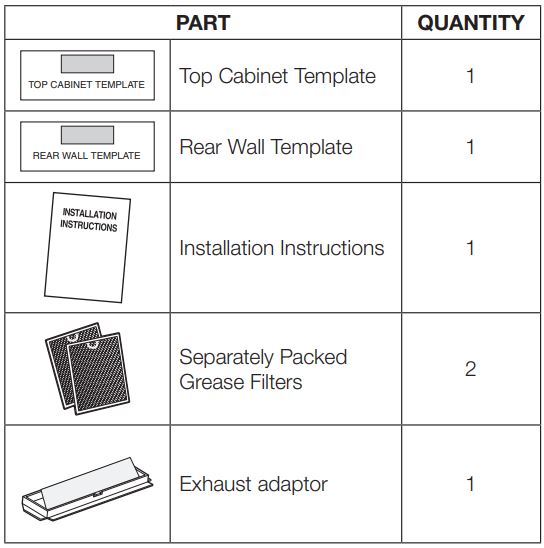 | PART | | QUANTITY |
|---|---|---|
| TOP CABINET TEMPLATE | Top Cabinet Template | 1 |
| REAR WALL TEMPLATE | Rear Wall Template | 1 |
| INSTALLATION INSTRUCTIONS | Installation Instructions | 1 |
| | Separately Packed Grease Filters | 2 |
| | Exhaust adaptor | 1 |