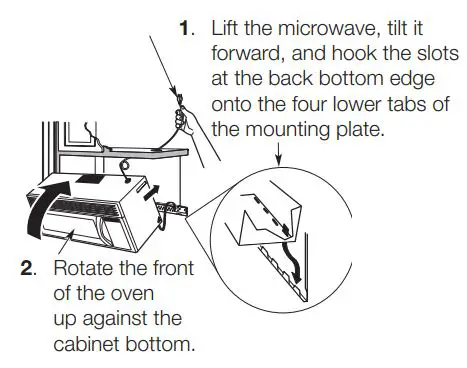 1. Lift the microwave, tilt it forward, and hook the slots at the back bottom edge onto the four lower tabs of the mounting plate.

2. Rotate the front of the oven up against the cabinet bottom.