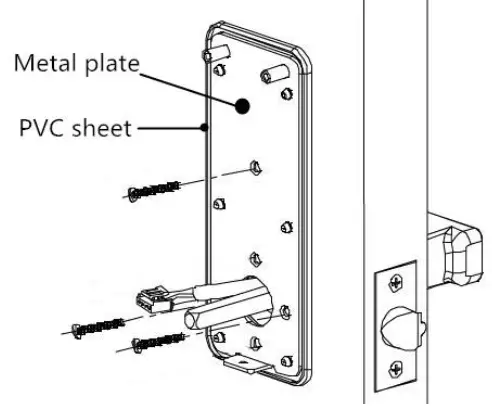 Metal plate
PVC sheet