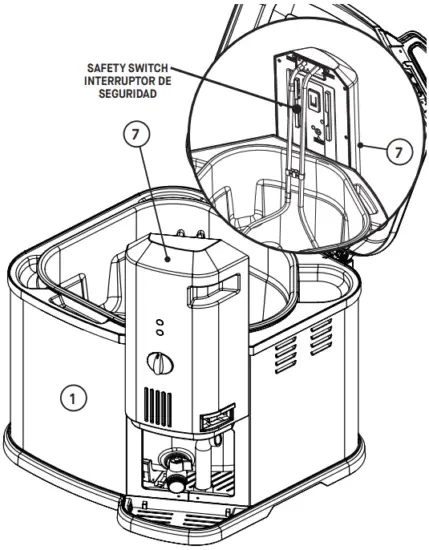 SAFETY SWITCH
INTERRUPTOR DE
SEGURIDAD

7

7

1