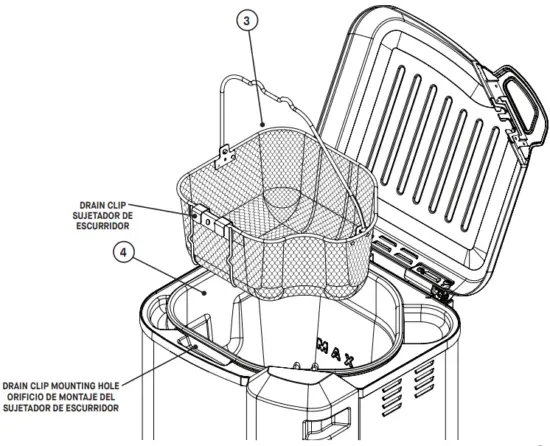 3

DRAIN CLIP
SUJETADOR DE
ESCURRIDOR

4

MAX

DRAIN CLIP MOUNTING HOLE
ORIFICIO DE MONTAJE DEL
SUJETADOR DE ESCURRIDOR