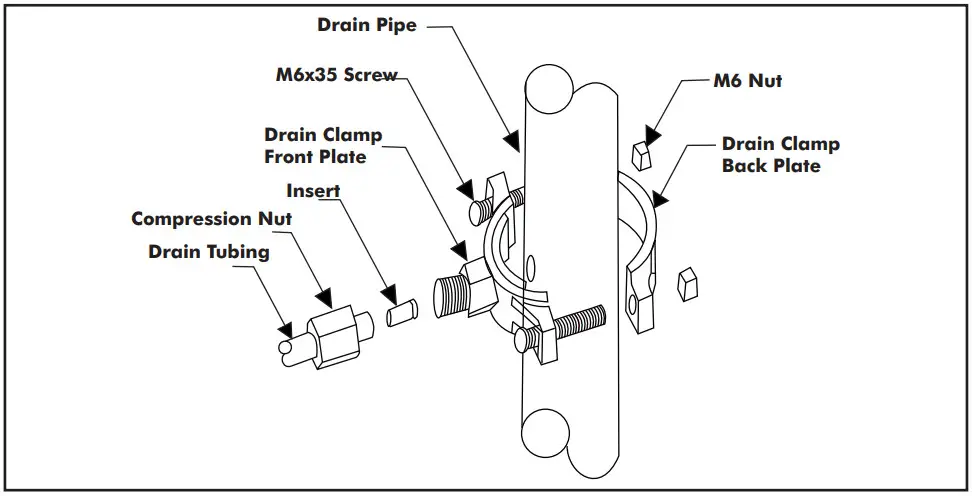 Drain Pipe

M6x35 Screw

M6 Nut

Drain Clamp Front Plate

Drain Clamp Back Plate

Insert

Compression Nut

Drain Tubing