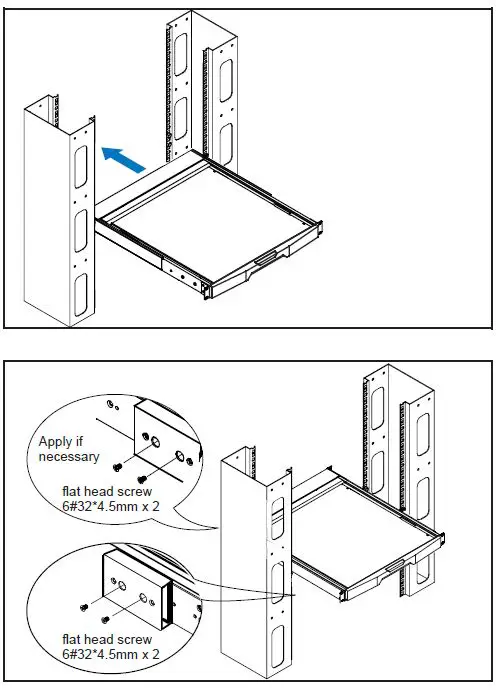 Apply if necessary

flat head screw
6#32*4.5mm x 2

flat head screw
6#32*4.5mm x 2