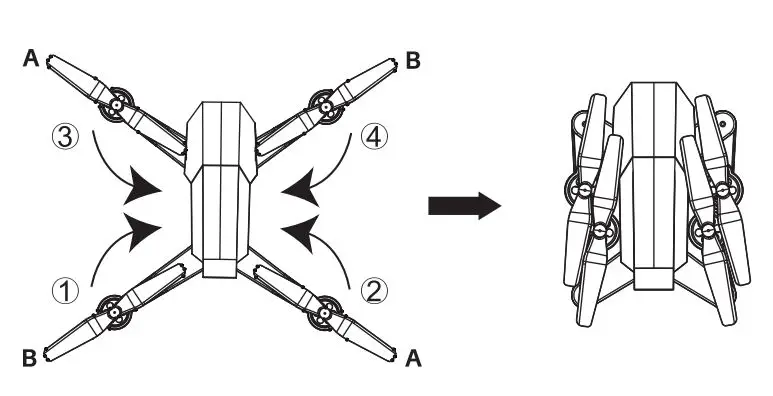 A
B
③
④
①
②
B
A