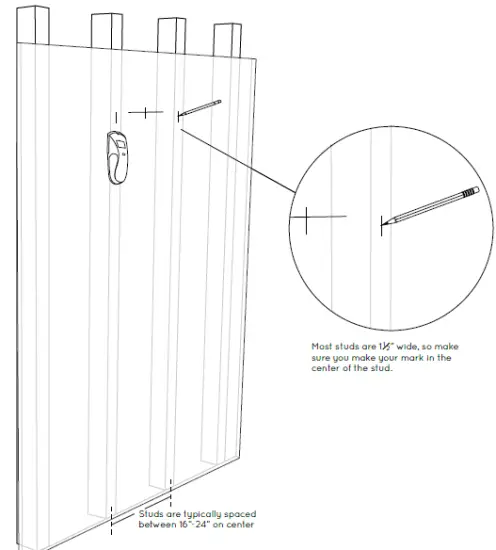 Most studs are 1½" wide, so make sure you make your mark in the center of the stud.

Studs are typically spaced between 16"-24" on center