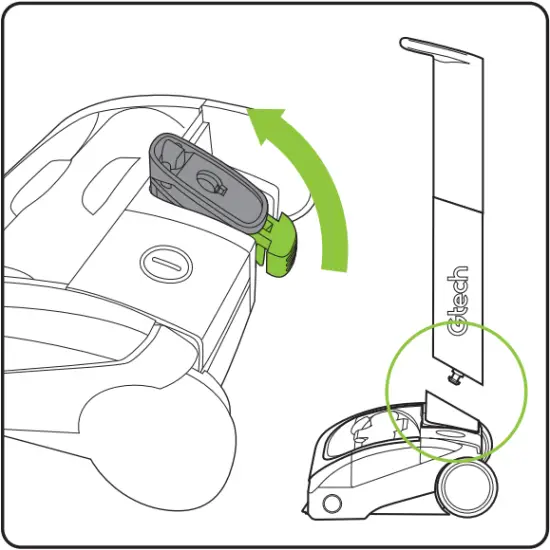 Gtech