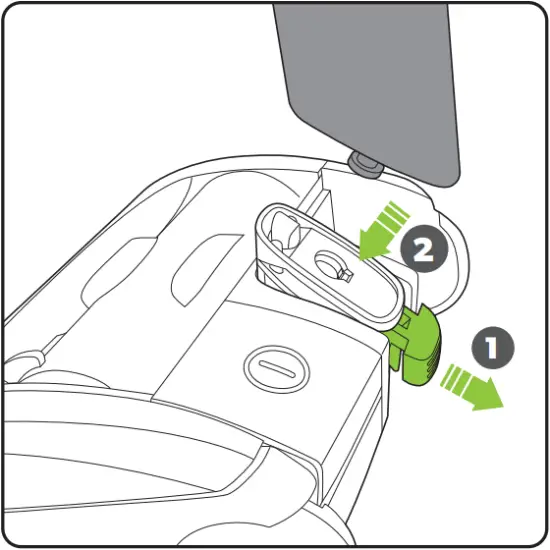 2

1