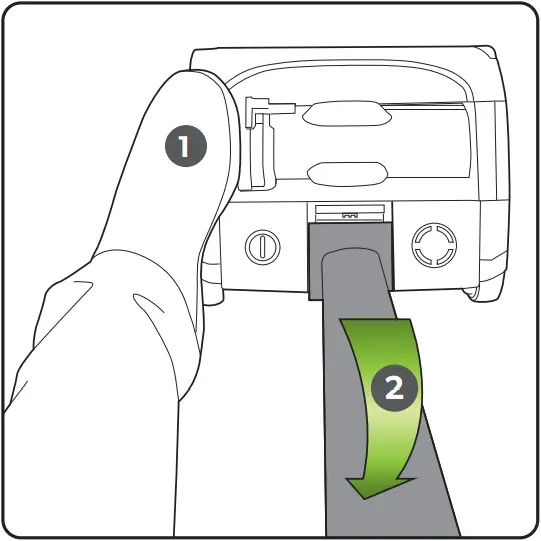 1

2