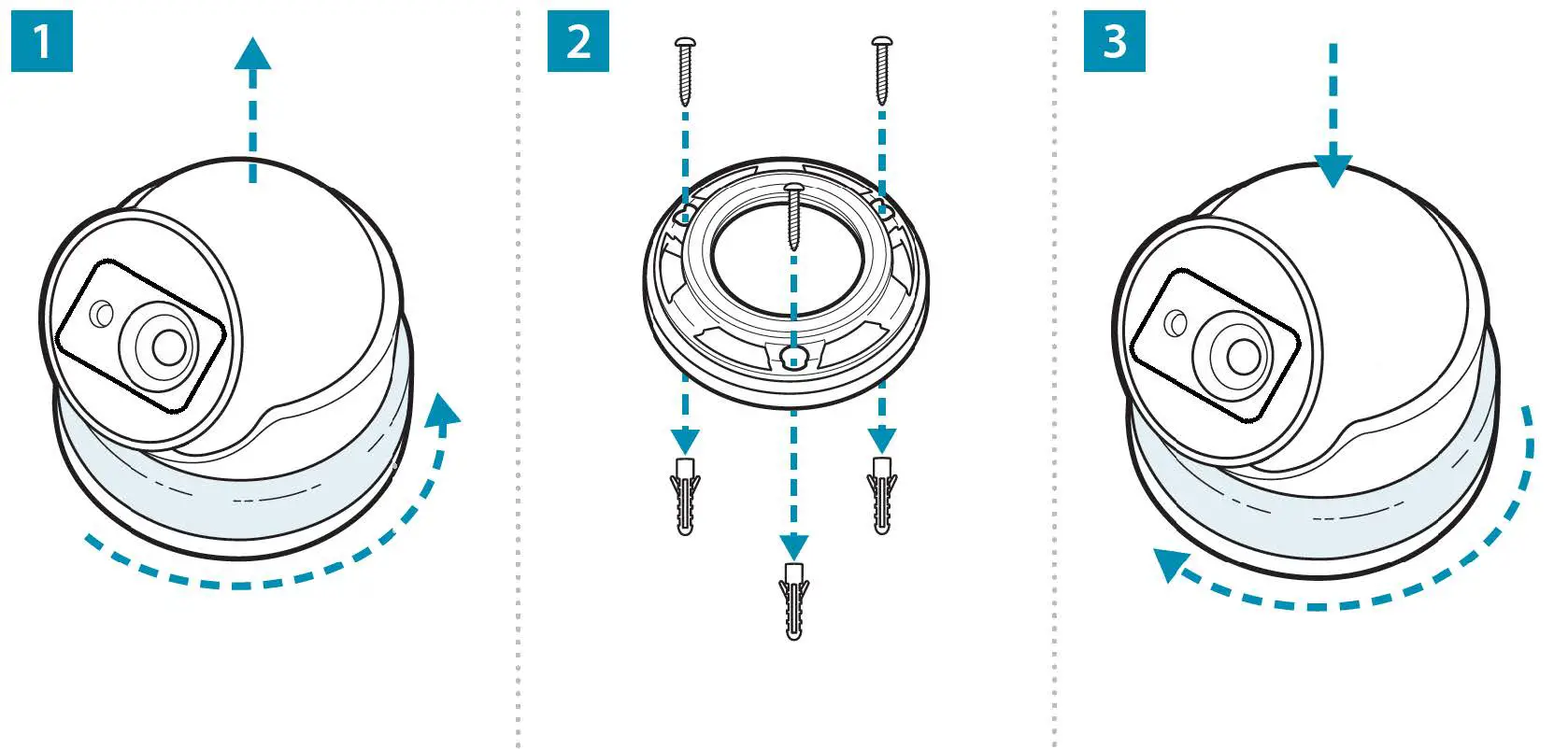 1

2

3