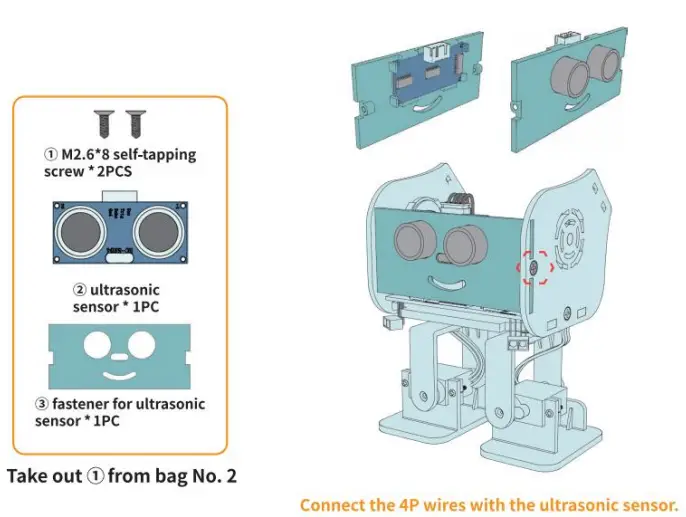 ① M2.6*8 self-tapping screw * 2PCS

② ultrasonic sensor * 1PC

③ fastener for ultrasonic sensor * 1PC

Take out ① from bag No. 2

Connect the 4P wires with the ultrasonic sensor.