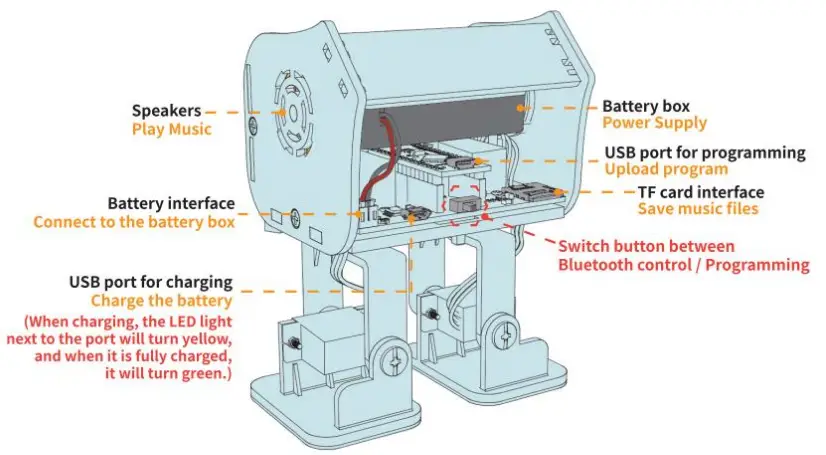 Speakers
Play Music

Battery interface
Connect to the battery box

USB port for charging
Charge the battery
(When charging, the LED light next to the port will turn yellow, and when it is fully charged, it will turn green.)

Battery box
Power Supply

USB port for programming
Upload program

TF card interface
Save music files

Switch button between
Bluetooth control / Programming