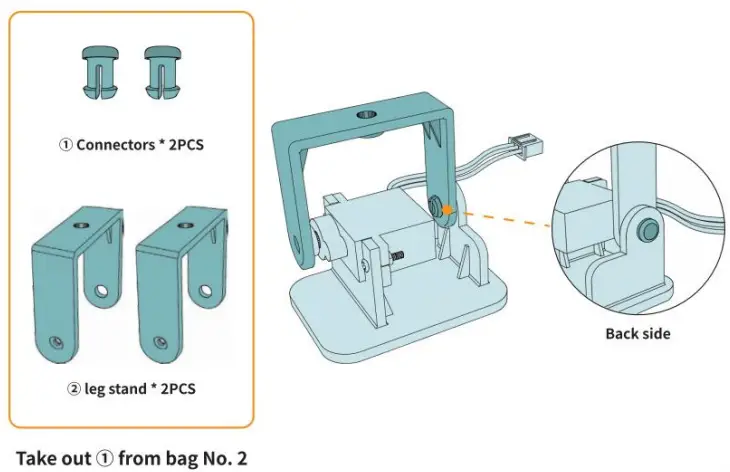 ① Connectors * 2PCS

② leg stand * 2PCS

Back side

Take out ① from bag No. 2