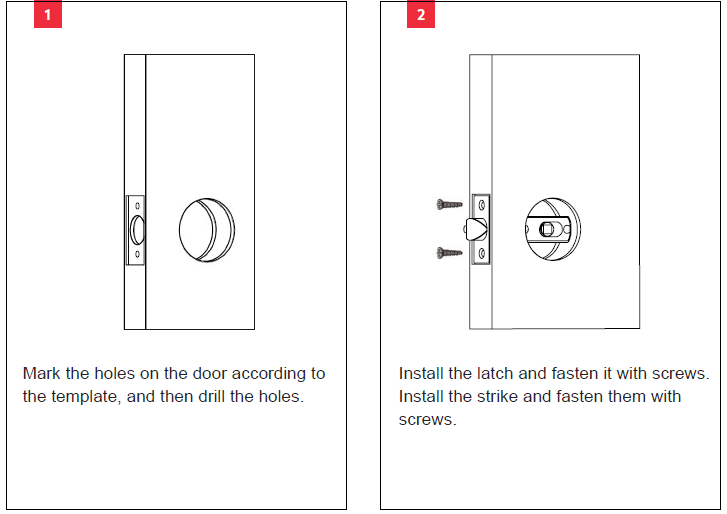 1

Mark the holes on the door according to the template, and then drill the holes.

2

Install the latch and fasten it with screws. Install the strike and fasten them with screws.