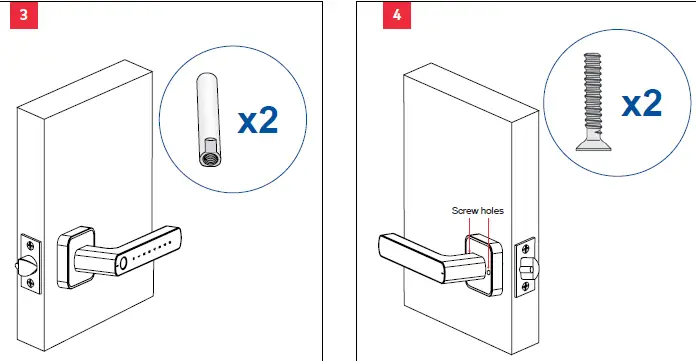 3

x2

4

x2

Screw holes