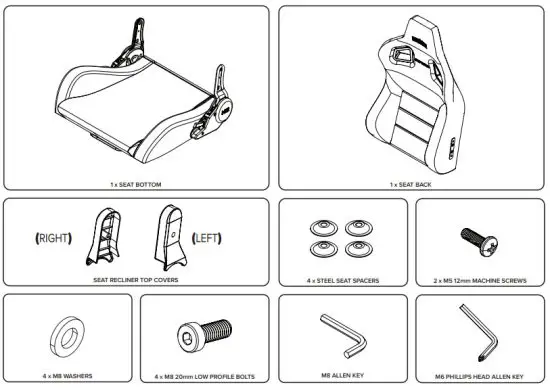 1 x SEAT BOTTOM

1 x SEAT BACK

(RIGHT)

(LEFT)

SEAT RECLINER TOP COVERS

4 x STEEL SEAT SPACERS

2 x M5 12mm MACHINE SCREWS

4 x M8 WASHERS

4 x M8 20mm LOW PROFILE BOLTS

M8 ALLEN KEY

M6 PHILLIPS HEAD ALLEN KEY